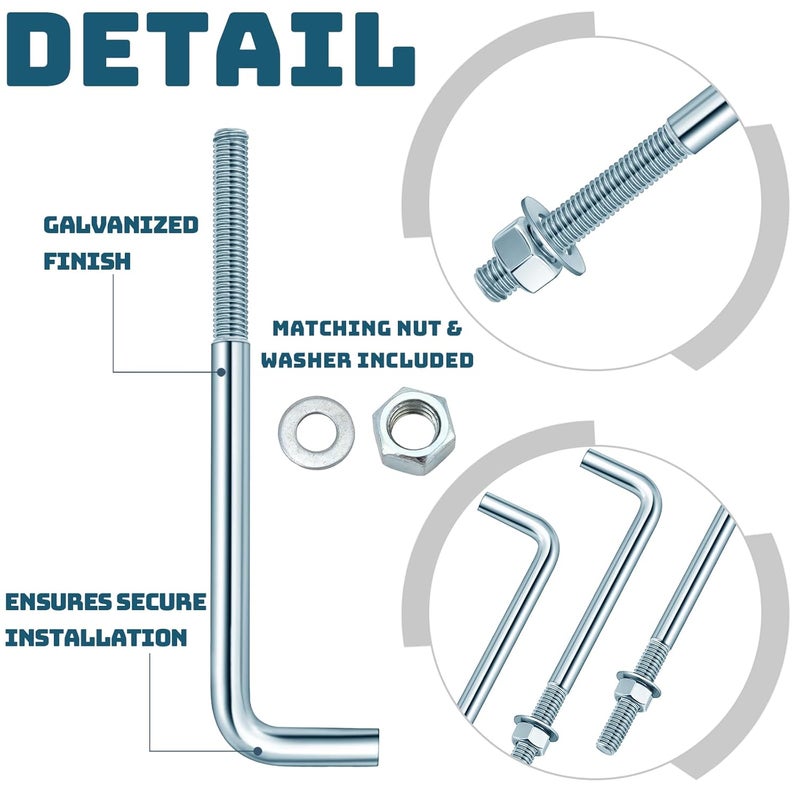 DETAIL

GALVANIZED FINISH

MATCHING NUT & WASHER INCLUDED

ENSURES SECURE INSTALLATION